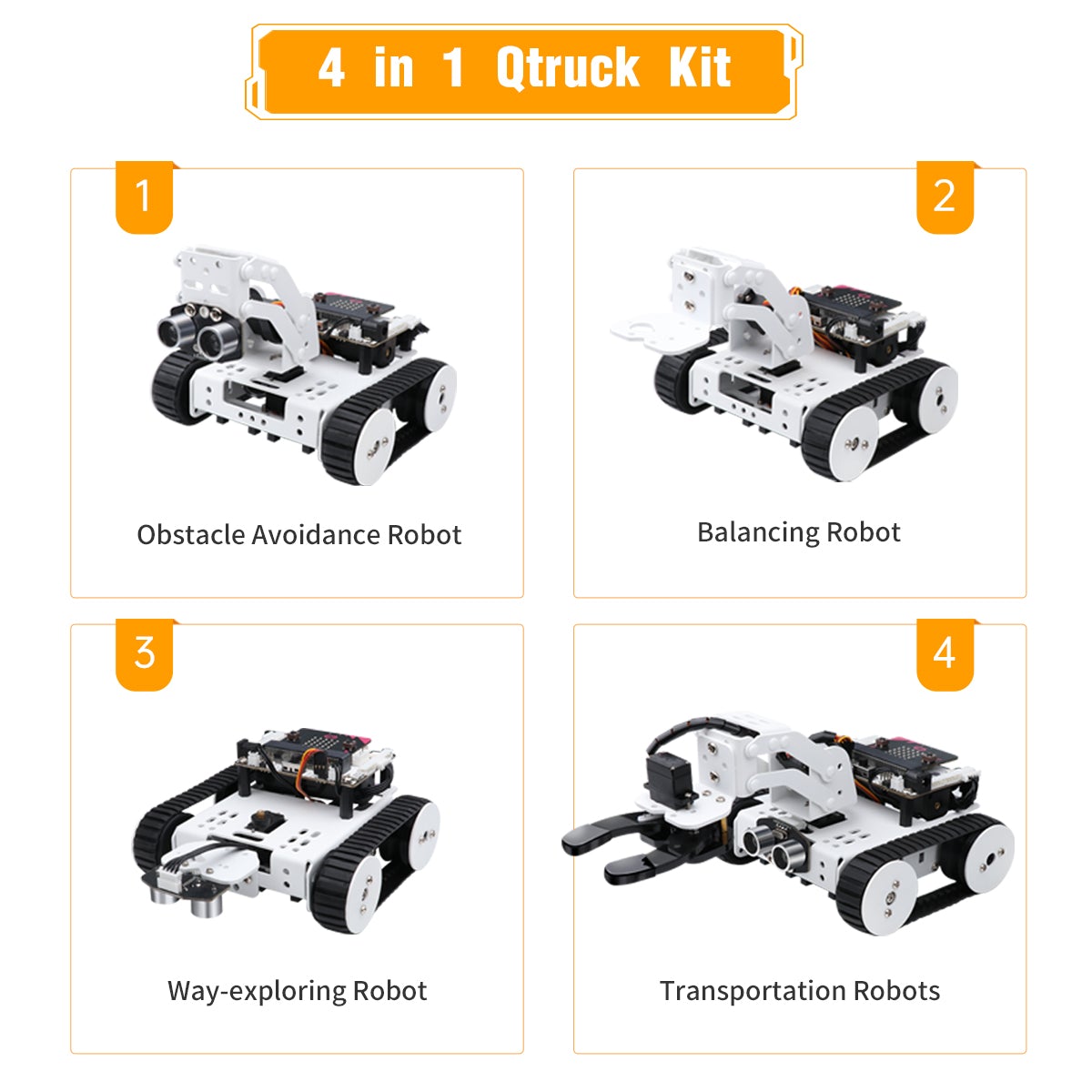 4 in 1 Qtruck Kit

1

Obstacle Avoidance Robot

2

Balancing Robot

3

Way-exploring Robot

4

Transportation Robots